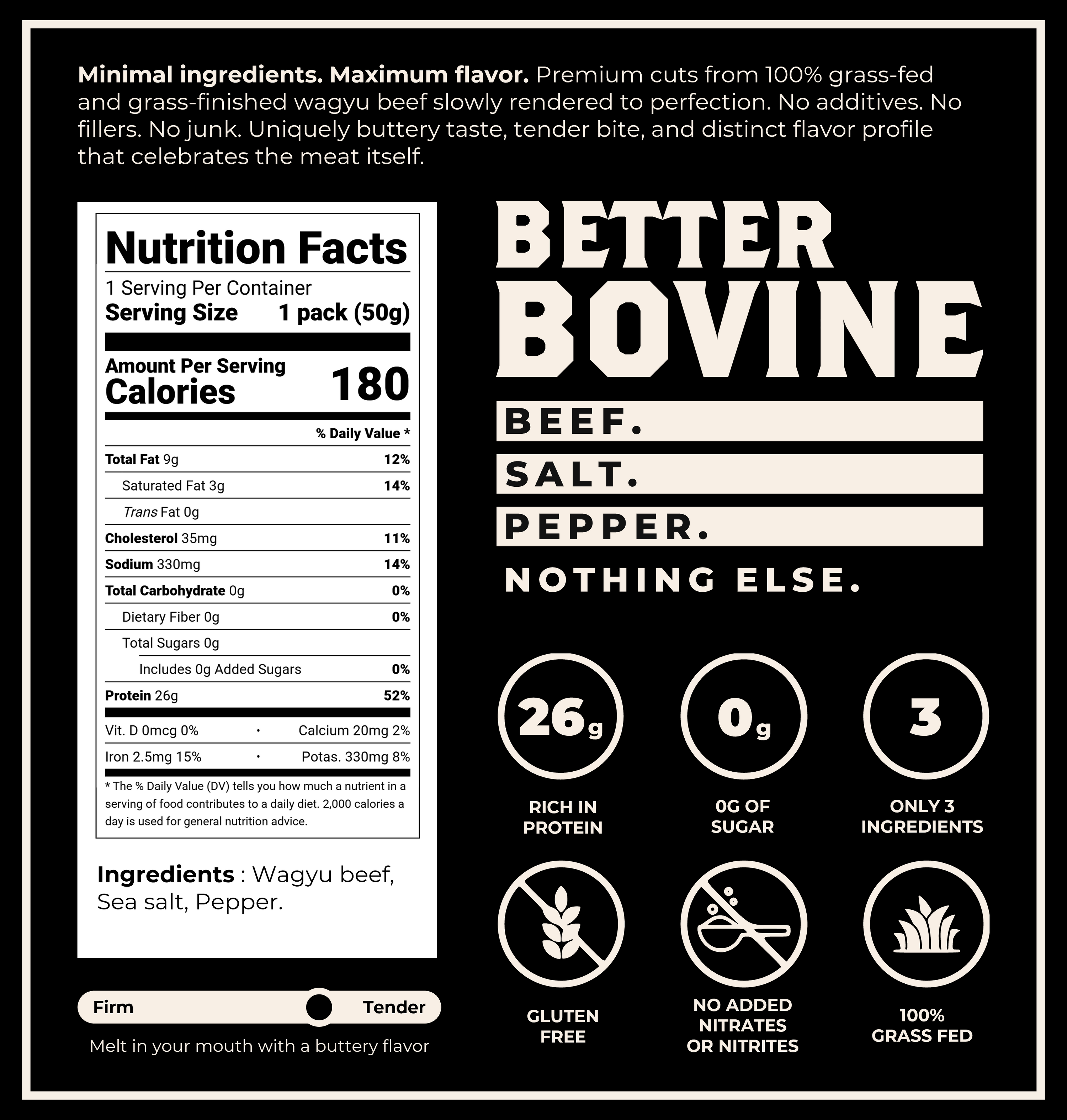 Minimal ingredients. Maximum flavor. Premium cuts from 100% grass-fed and grass-finished wagyu beef slowly rendered to perfection. No additives. No fillers. No junk. Uniquely buttery taste, tender bite, and distinct flavor profile that celebrates the meat itself.

Nutrition Facts

1 Serving Per Container
Serving Size 1 pack (50g)

Amount Per Serving
Calories 180

% Daily Value *

Total Fat 9g 12%
Saturated Fat 3g 14%
Trans Fat 0g
Cholesterol 35mg 11%
Sodium 330mg 14%
Total Carbohydrate 0g 0%
Dietary Fiber 0g 0%
Total Sugars 0g
Includes 0g Added Sugars 0%
Protein 26g 52%

Vit. D 0mcg 0% • Calcium 20mg 2%
Iron 2.5mg 15% • Potas. 330mg 8%

* The % Daily Value (DV) tells you how much a nutrient in a serving of food contributes to a daily diet. 2,000 calories a day is used for general nutrition advice.

Ingredients : Wagyu beef, Sea salt, Pepper.

Firm Tender

Melt in your mouth with a buttery flavor

BETTER
BOVINE

BEEF.
SALT.
PEPPER.
NOTHING ELSE.

26g
RICH IN PROTEIN

0g
0G OF SUGAR

3
ONLY 3 INGREDIENTS

GLUTEN FREE

NO ADDED NITRATES OR NITRITES

100% GRASS FED